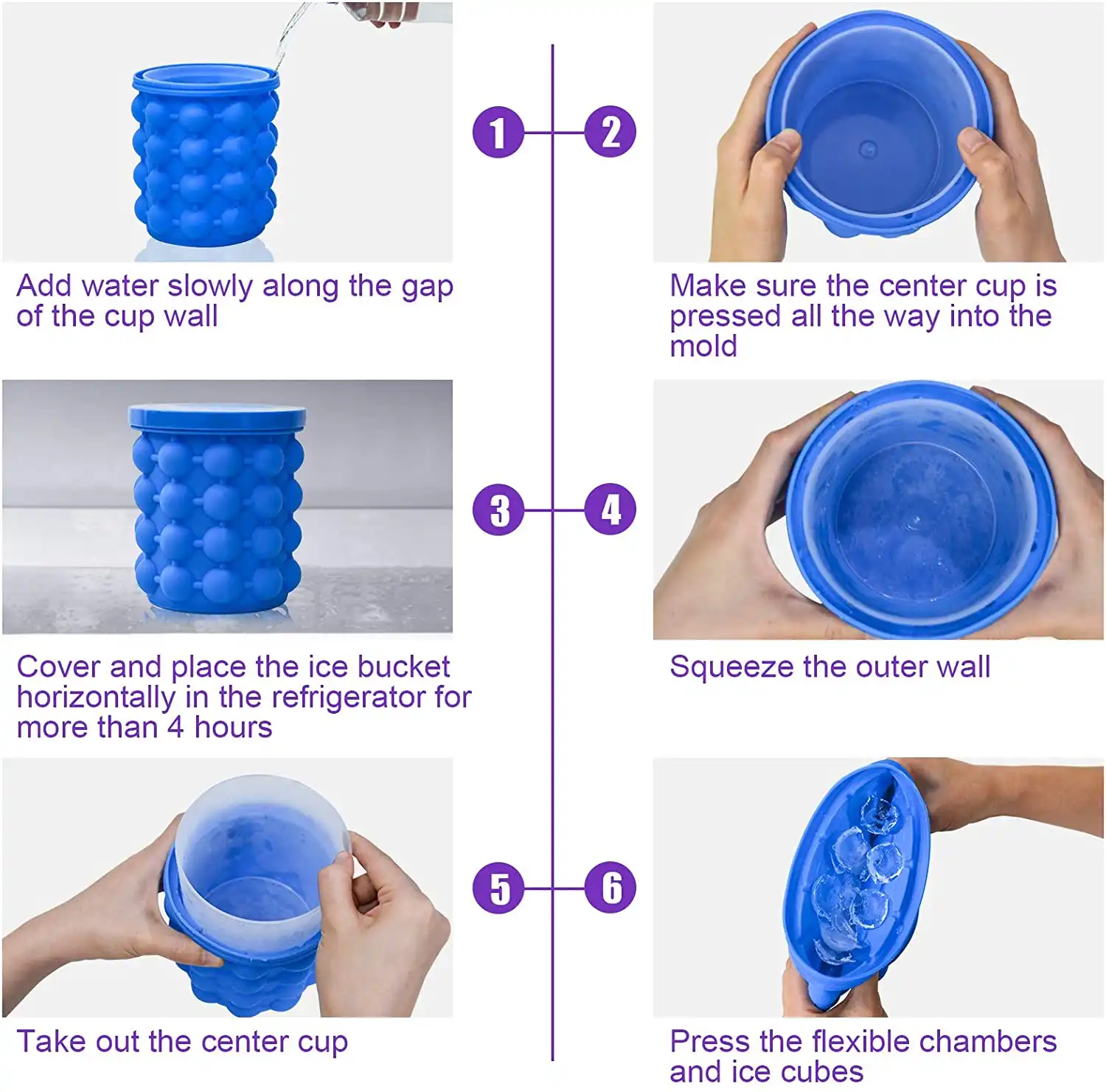 1

Add water slowly along the gap of the cup wall

2

Make sure the center cup is pressed all the way into the mold

3

Cover and place the ice bucket horizontally in the refrigerator for more than 4 hours

4

Squeeze the outer wall

5

Take out the center cup

6

Press the flexible chambers and ice cubes