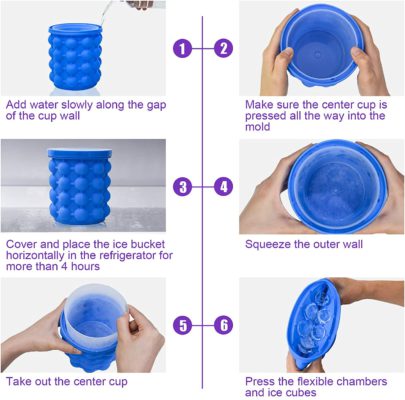 1

Add water slowly along the gap of the cup wall

2

Make sure the center cup is pressed all the way into the mold

3

Cover and place the ice bucket horizontally in the refrigerator for more than 4 hours

4

Squeeze the outer wall

5

Take out the center cup

6

Press the flexible chambers and ice cubes