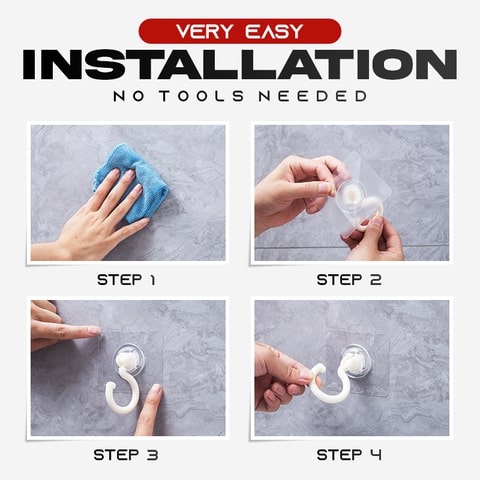 VERY EASY
INSTALLATION
NO TOOLS NEEDED

STEP 1

STEP 2

STEP 3

STEP 4