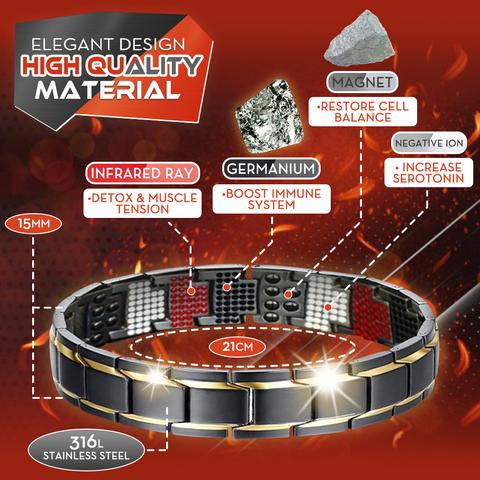 ELEGANT DESIGN
HIGH QUALITY
MATERIAL

MAGNET
•RESTORE CELL BALANCE

NEGATIVE ION
• INCREASE SEROTONIN

INFRARED RAY
•DETOX & MUSCLE TENSION

GERMANIUM
•BOOST IMMUNE SYSTEM

15MM

21CM

316L
STAINLESS STEEL