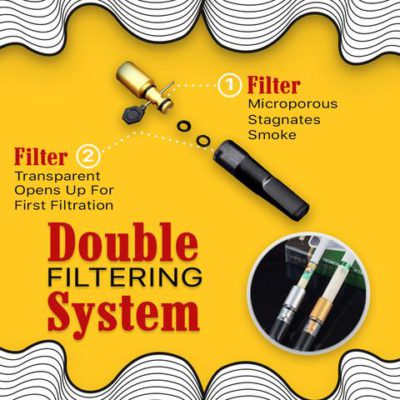 1 Filter
Microporous
Stagnates
Smoke

Filter 2
Transparent
Opens Up For
First Filtration

Double
FILTERING
System