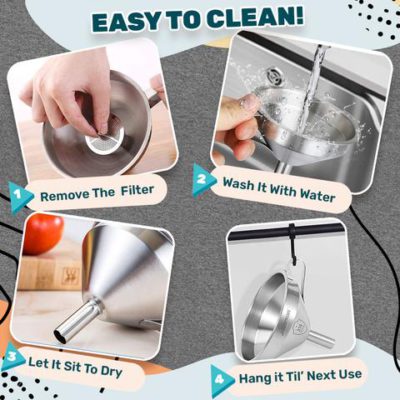 EASY TO CLEAN!

1 Remove The Filter

2 Wash It With Water

3 Let It Sit To Dry

4 Hang it Til' Next Use