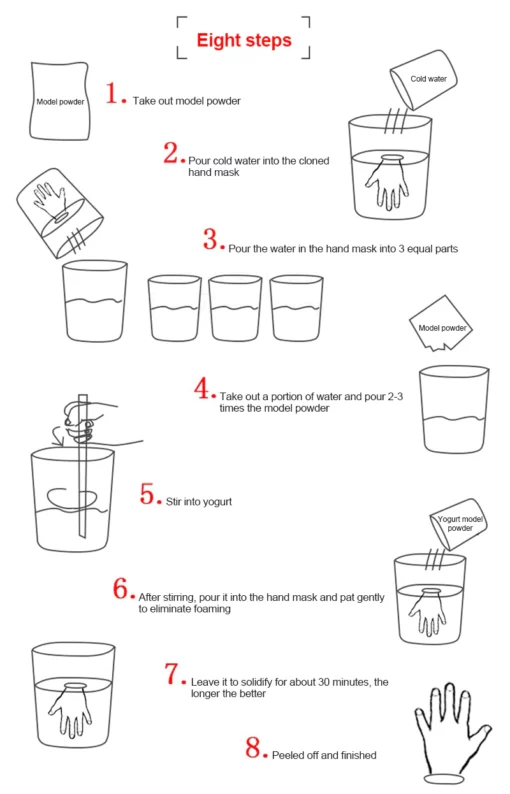 Eight steps

Model powder

1. Take out model powder

Cold water

2. Pour cold water into the cloned hand mask

3. Pour the water in the hand mask into 3 equal parts

Model powder

4. Take out a portion of water and pour 2-3 times the model powder

5. Stir into yogurt

Yogurt model powder

6. After stirring, pour it into the hand mask and pat gently to eliminate foaming

7. Leave it to solidify for about 30 minutes, the longer the better

8. Peeled off and finished