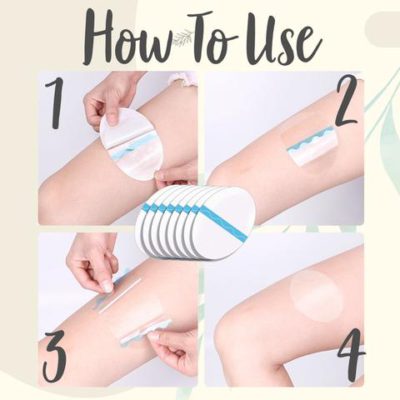 How To Use

1

2

3

4