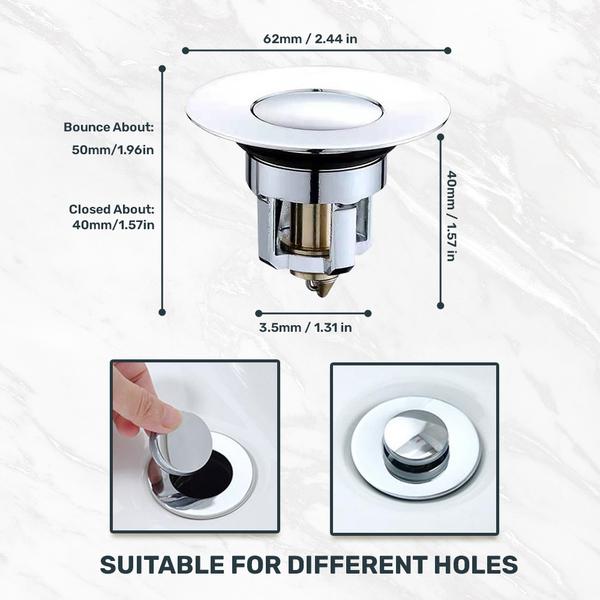 62mm / 2.44 in

Bounce About:
50mm/1.96in

Closed About:
40mm/1.57in

40mm / 1.57 in

3.5mm / 1.31 in

SUITABLE FOR DIFFERENT HOLES