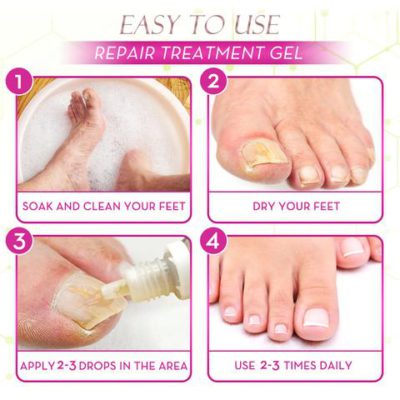 EASY TO USE
REPAIR TREATMENT GEL

1
SOAK AND CLEAN YOUR FEET

2
DRY YOUR FEET

3
APPLY 2-3 DROPS IN THE AREA

4
USE 2-3 TIMES DAILY