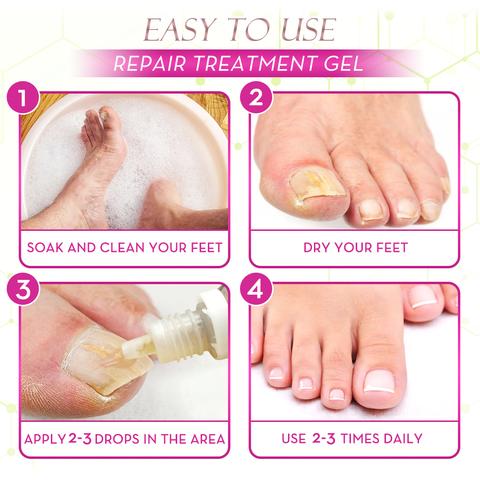 EASY TO USE
REPAIR TREATMENT GEL

1
SOAK AND CLEAN YOUR FEET

2
DRY YOUR FEET

3
APPLY 2-3 DROPS IN THE AREA

4
USE 2-3 TIMES DAILY