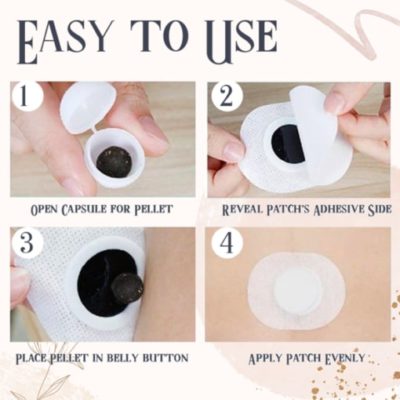 EASY TO USE

1

OPEN CAPSULE FOR PELLET

2

REVEAL PATCH'S ADHESIVE SIDE

3

PLACE PELLET IN BELLY BUTTON

4

APPLY PATCH EVENLY