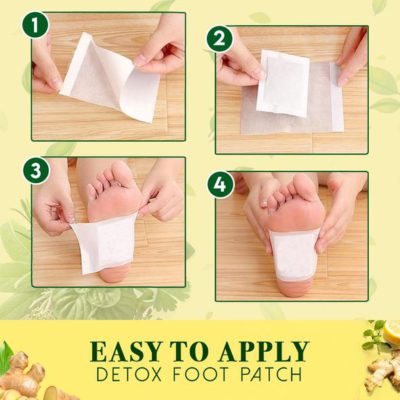 1

2

3

4

EASY TO APPLY
DETOX FOOT PATCH