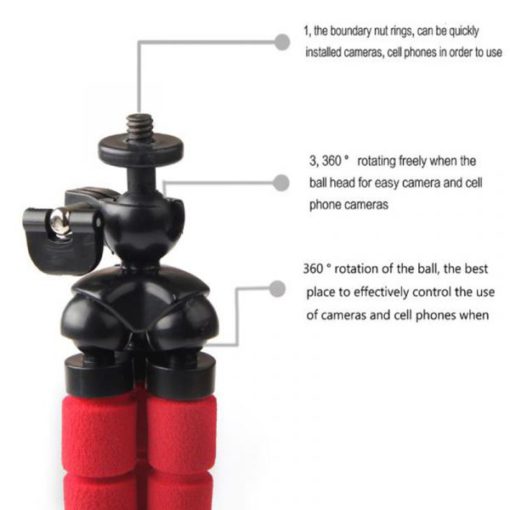 1, the boundary nut rings, can be quickly installed cameras, cell phones in order to use

3, 360 ° rotating freely when the ball head for easy camera and cell phone cameras

360 ° rotation of the ball, the best place to effectively control the use of cameras and cell phones when