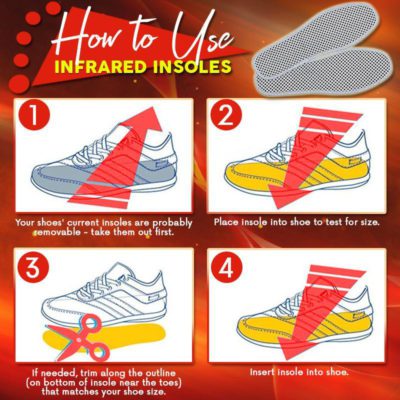 How to Use
INFRARED INSOLES

1

Your shoes' current insoles are probably removable - take them out first.

2

Place insole into shoe to test for size.

3

If needed, trim along the outline (on bottom of insole near the toes) that matches your shoe size.

4

Insert insole into shoe.