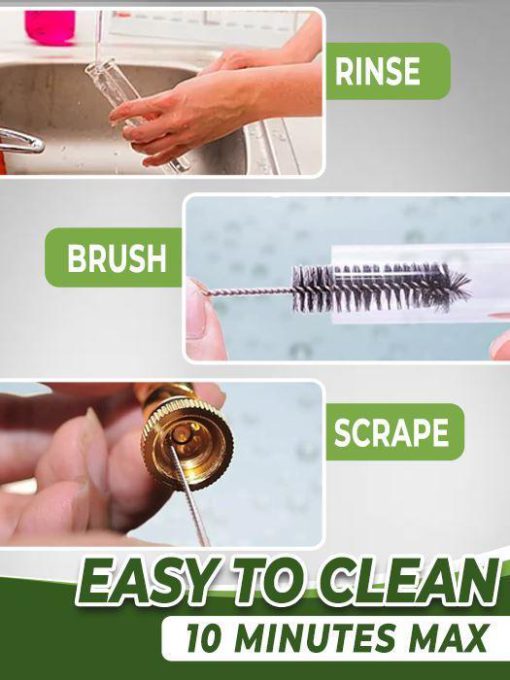 RINSE

BRUSH

SCRAPE

EASY TO CLEAN

10 MINUTES MAX