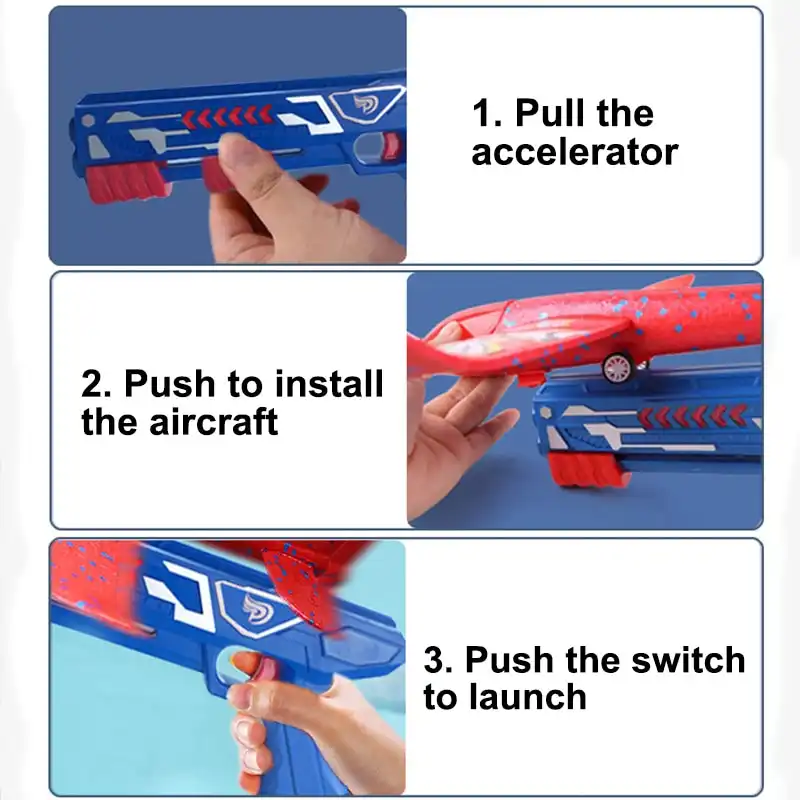 1. Pull the accelerator

2. Push to install the aircraft

3. Push the switch to launch