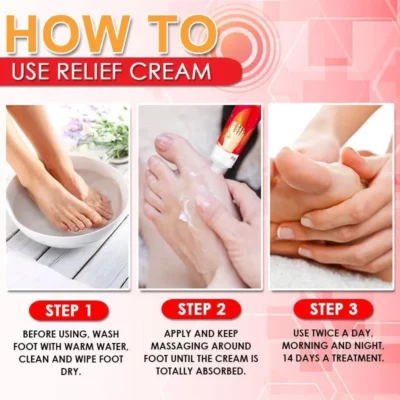 HOW TO
USE RELIEF CREAM

STEP 1
BEFORE USING, WASH FOOT WITH WARM WATER, CLEAN AND WIPE FOOT DRY.

STEP 2
APPLY AND KEEP MASSAGING AROUND FOOT UNTIL THE CREAM IS TOTALLY ABSORBED.

STEP 3
USE TWICE A DAY, MORNING AND NIGHT, 14 DAYS A TREATMENT.