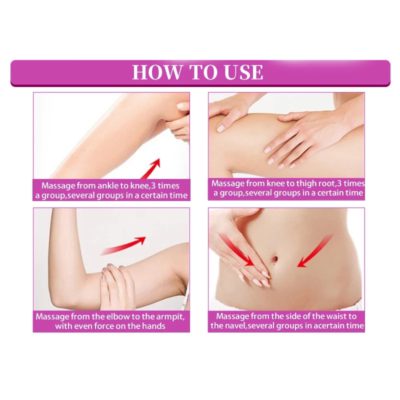 HOW TO USE

Massage from ankle to knee,3 times a group,several groups in a certain time

Massage from knee to thigh root,3 times a group,several groups in a certain time

Massage from the elbow to the armpit, with even force on the hands

Massage from the side of the waist to the navel,several groups in acertain time