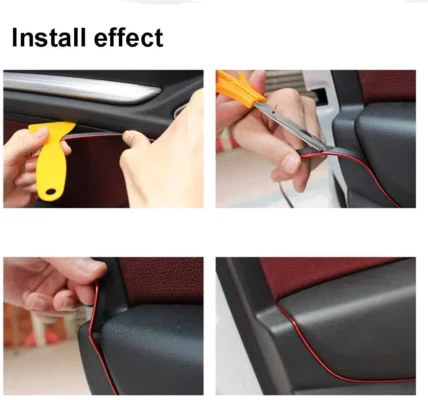 Install effect