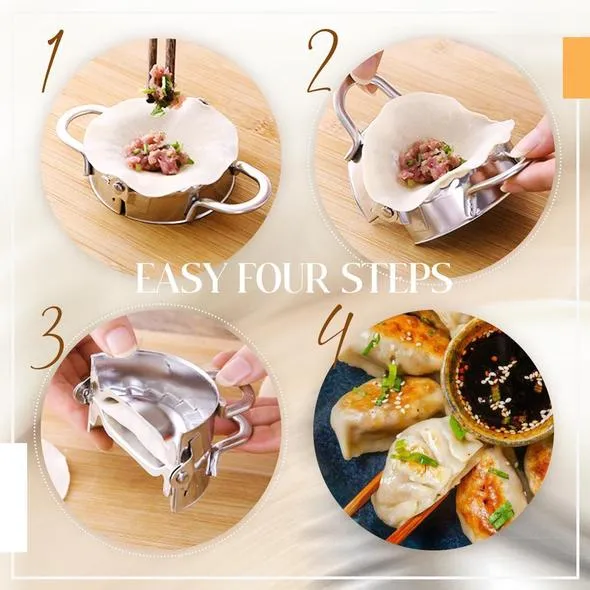 1

2

EASY FOUR STEPS

3

4