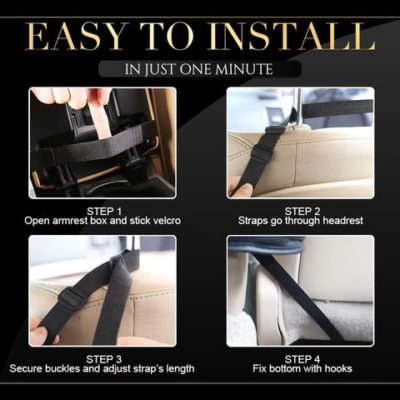 EASY TO INSTALL

IN JUST ONE MINUTE

STEP 1
Open armrest box and stick velcro

STEP 2
Straps go through headrest

STEP 3
Secure buckles and adjust strap's length

STEP 4
Fix bottom with hooks