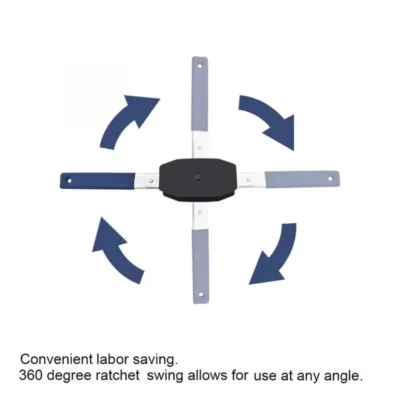 Convenient labor saving.
360 degree ratchet swing allows for use at any angle.