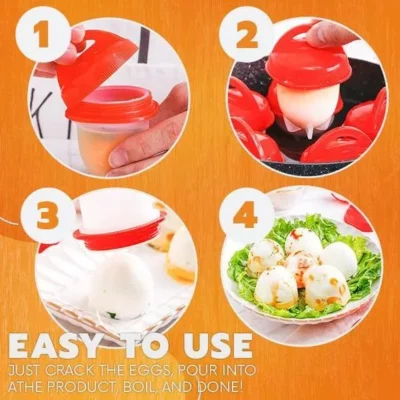 1

2

3

4

EASY TO USE

JUST CRACK THE EGGS, POUR INTO ATHE PRODUCT, BOIL, AND DONE!