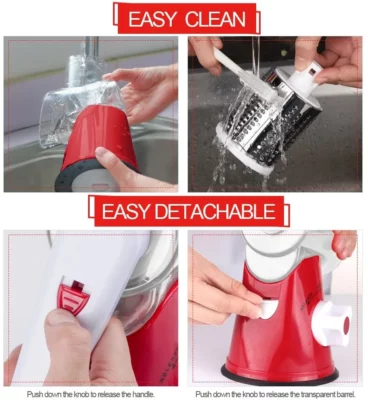 EASY CLEAN

EASY DETACHABLE

Push down the knob to release the handle.

Push down the knob to release the transparent barrel.