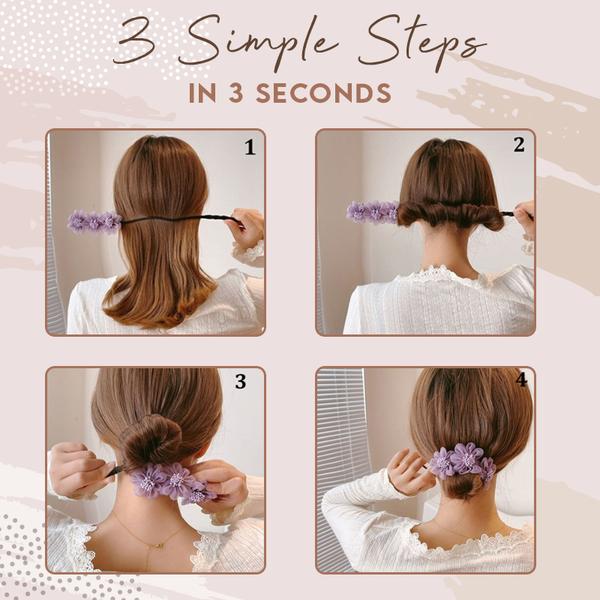 3 Simple Steps
IN 3 SECONDS

1

2

3

4