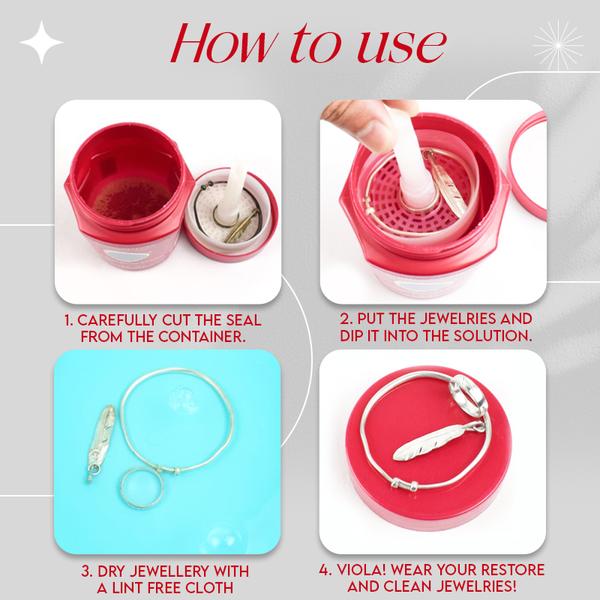 How to use

1. CAREFULLY CUT THE SEAL FROM THE CONTAINER.

2. PUT THE JEWELRIES AND DIP IT INTO THE SOLUTION.

3. DRY JEWELLERY WITH A LINT FREE CLOTH

4. VIOLA! WEAR YOUR RESTORE AND CLEAN JEWELRIES!