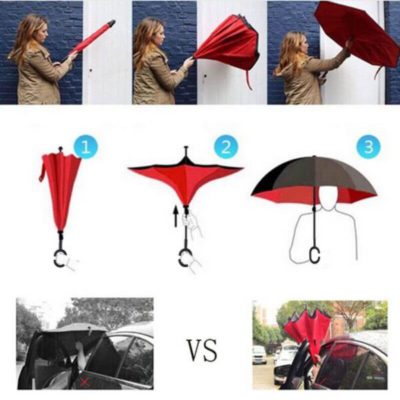 1

2

3

VS