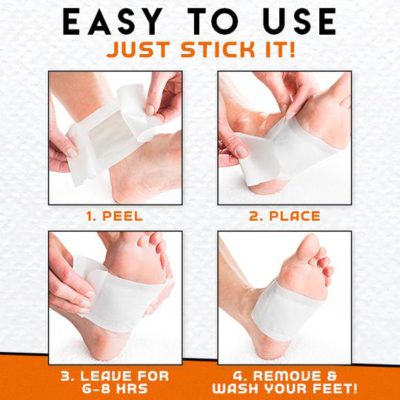 EASY TO USE
JUST STICK IT!

1. PEEL

2. PLACE

3. LEAVE FOR 6-8 HRS

4. REMOVE & WASH YOUR FEET!