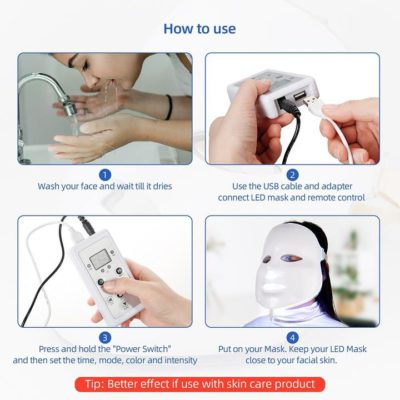 How to use

1
Wash your face and wait till it dries

2
Use the USB cable and adapter connect LED mask and remote control

3
Press and hold the "Power Switch" and then set the time, mode, color and intensity

4
Put on your Mask. Keep your LED Mask close to your facial skin.

Tip: Better effect if use with skin care product