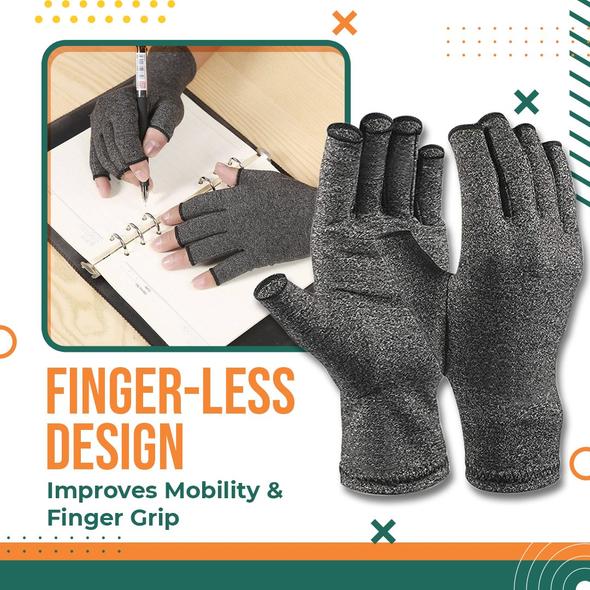 FINGER-LESS DESIGN

Improves Mobility & Finger Grip