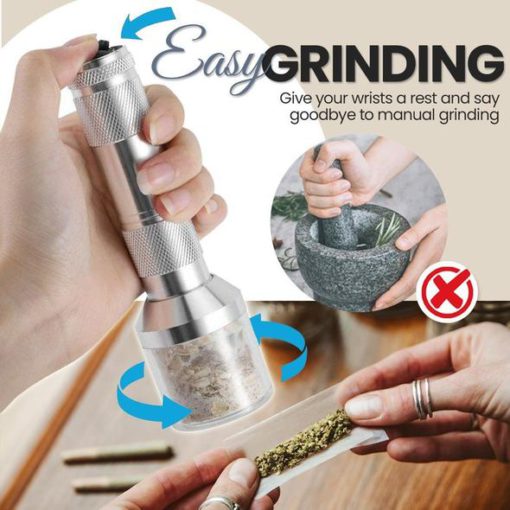 Easy GRINDING
Give your wrists a rest and say goodbye to manual grinding