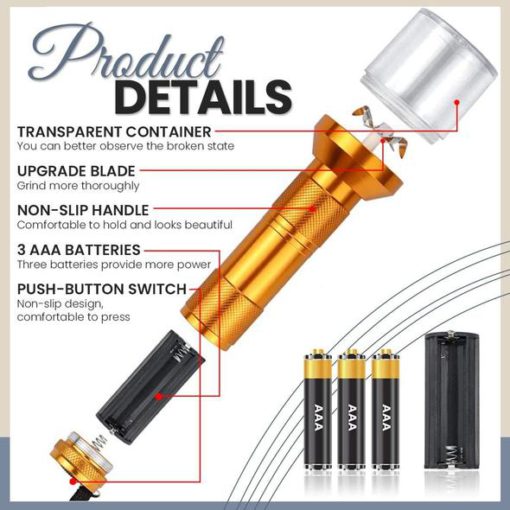 Product DETAILS

TRANSPARENT CONTAINER
You can better observe the broken state

UPGRADE BLADE
Grind more thoroughly

NON-SLIP HANDLE
Comfortable to hold and looks beautiful

3 AAA BATTERIES
Three batteries provide more power

PUSH-BUTTON SWITCH
Non-slip design, comfortable to press

AAA

AAA

AAA