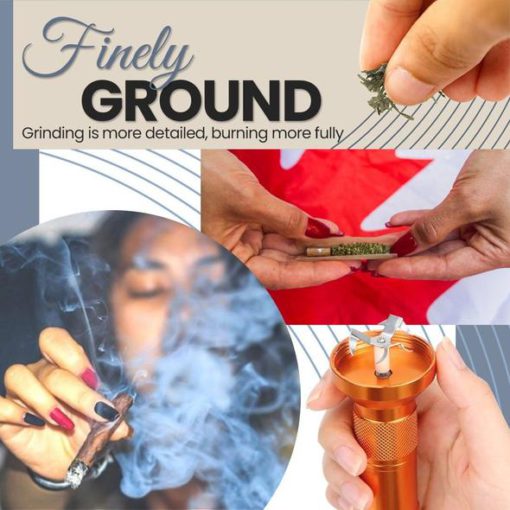 Finely
GROUND
Grinding is more detailed, burning more fully