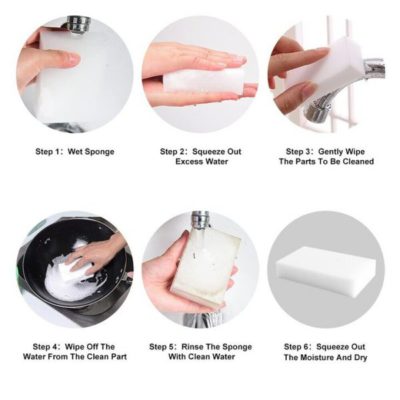 Step 1: Wet Sponge

Step 2: Squeeze Out Excess Water

Step 3: Gently Wipe The Parts To Be Cleaned

Step 4: Wipe Off The Water From The Clean Part

Step 5: Rinse The Sponge With Clean Water

Step 6: Squeeze Out The Moisture And Dry