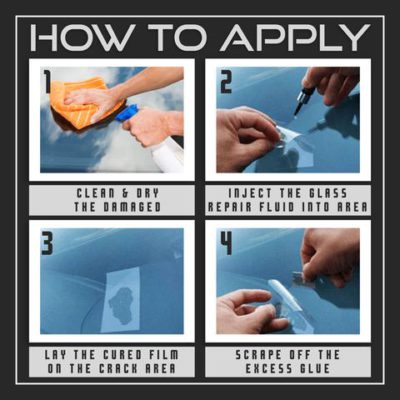 HOW TO APPLY

1

CLEAN & DRY THE DAMAGED

2

INJECT THE GLASS REPAIR FLUID INTO AREA

3

LAY THE CURED FILM ON THE CRACK AREA

4

SCRAPE OFF THE EXCESS GLUE