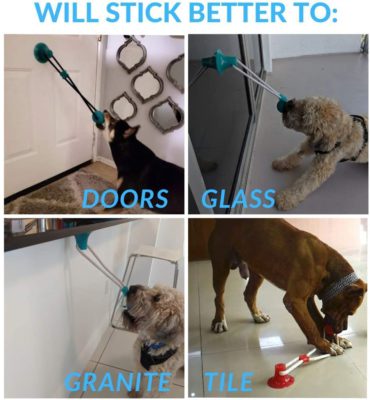 WILL STICK BETTER TO:

DOORS

GLASS

GRANITE

TILE