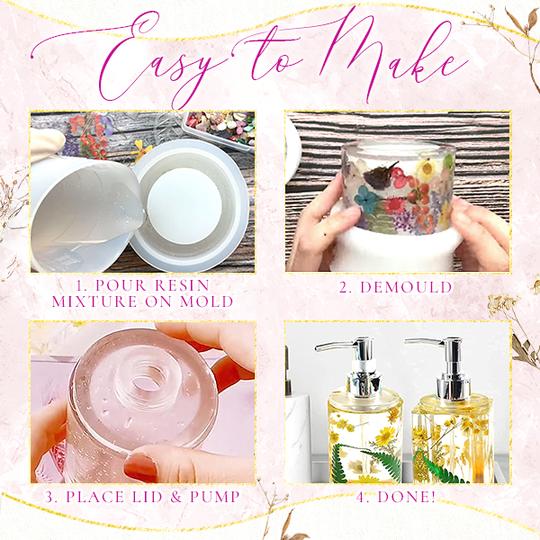 Easy to Make

1. POUR RESIN MIXTURE ON MOLD

2. DEMOULD

3. PLACE LID & PUMP

4. DONE!