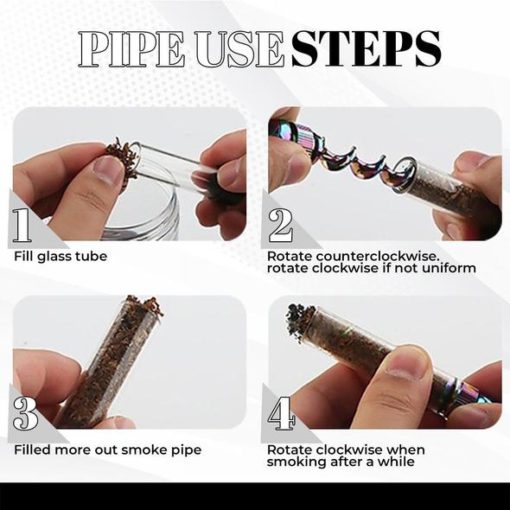 PIPE USE STEPS

1
Fill glass tube

2
Rotate counterclockwise. rotate clockwise if not uniform

3
Filled more out smoke pipe

4
Rotate clockwise when smoking after a while