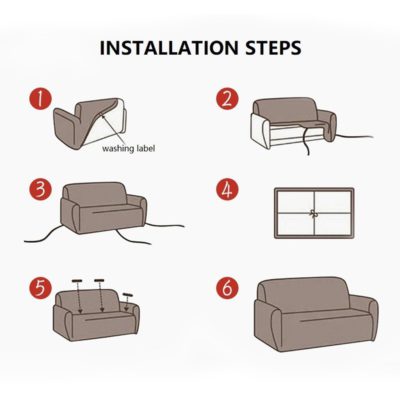 INSTALLATION STEPS

1

washing label

2

3

4

5

6