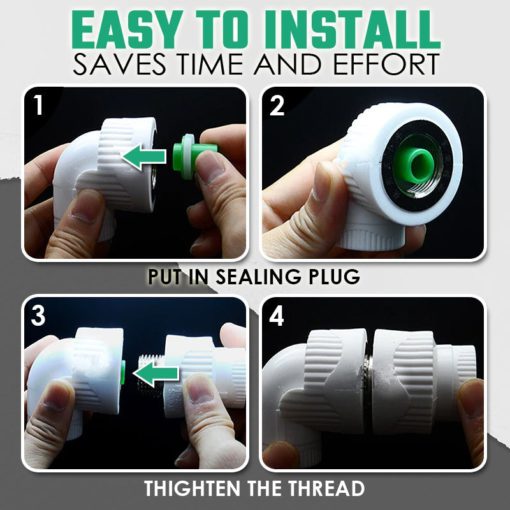 EASY TO INSTALL
SAVES TIME AND EFFORT

1

2

PUT IN SEALING PLUG

3

4

THIGHTEN THE THREAD