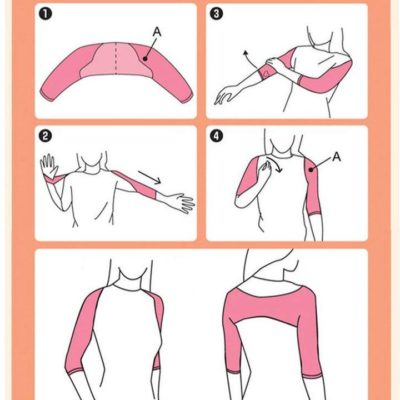 ❶
A

❸

❷

❹
A