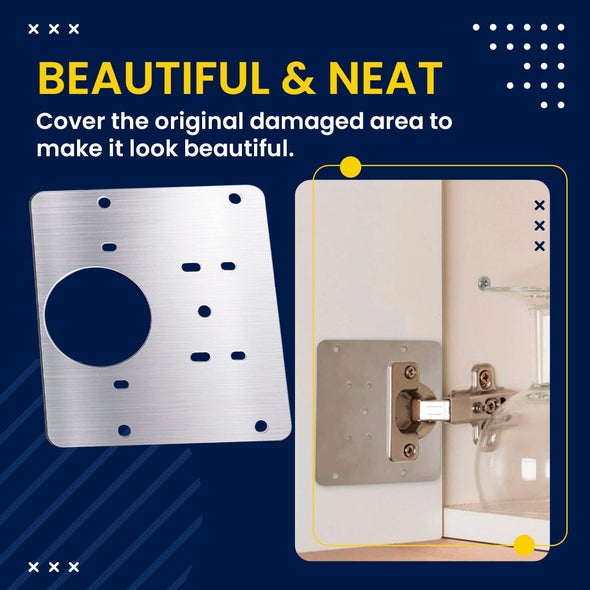 BEAUTIFUL & NEAT
Cover the original damaged area to make it look beautiful.