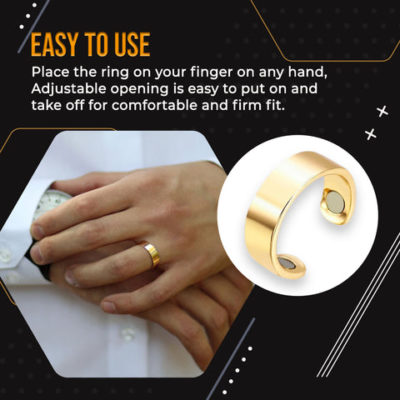 EASY TO USE

Place the ring on your finger on any hand, Adjustable opening is easy to put on and take off for comfortable and firm fit.