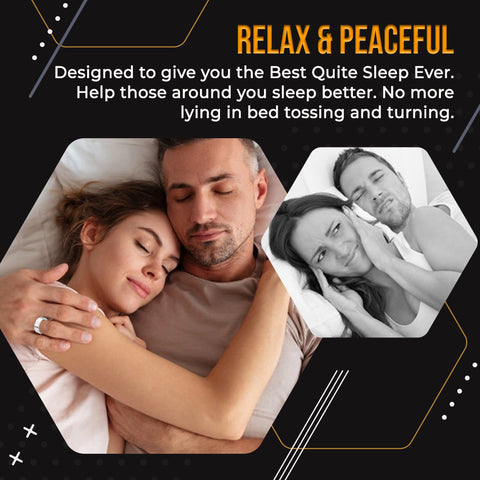 RELAX & PEACEFUL

Designed to give you the Best Quite Sleep Ever. Help those around you sleep better. No more lying in bed tossing and turning.