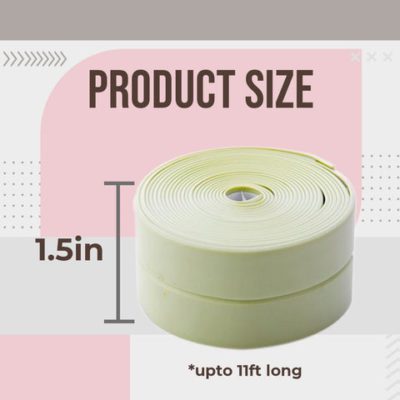 PRODUCT SIZE

1.5in

*upto 11ft long