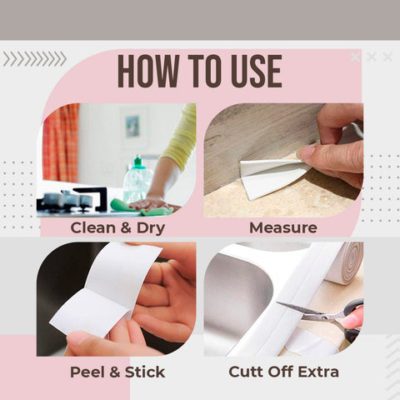 HOW TO USE

Clean & Dry

Measure

Peel & Stick

Cutt Off Extra