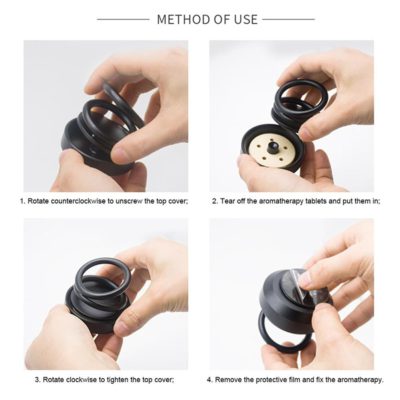 METHOD OF USE

1. Rotate counterclockwise to unscrew the top cover;

2. Tear off the aromatherapy tablets and put them in;

3. Rotate clockwise to tighten the top cover;

4. Remove the protective film and fix the aromatherapy.