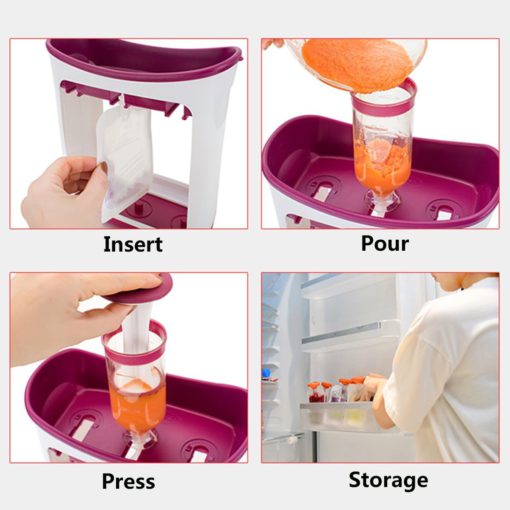 Insert

Pour

Press

Storage