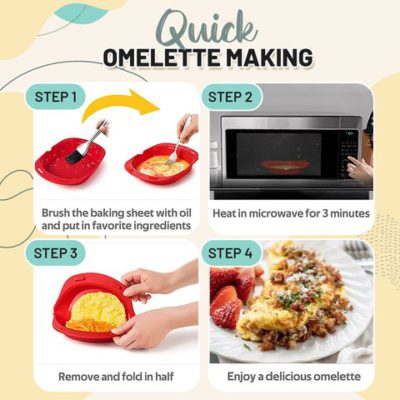 Quick
OMELETTE MAKING

STEP 1
Brush the baking sheet with oil and put in favorite ingredients

STEP 2
Heat in microwave for 3 minutes

STEP 3
Remove and fold in half

STEP 4
Enjoy a delicious omelette